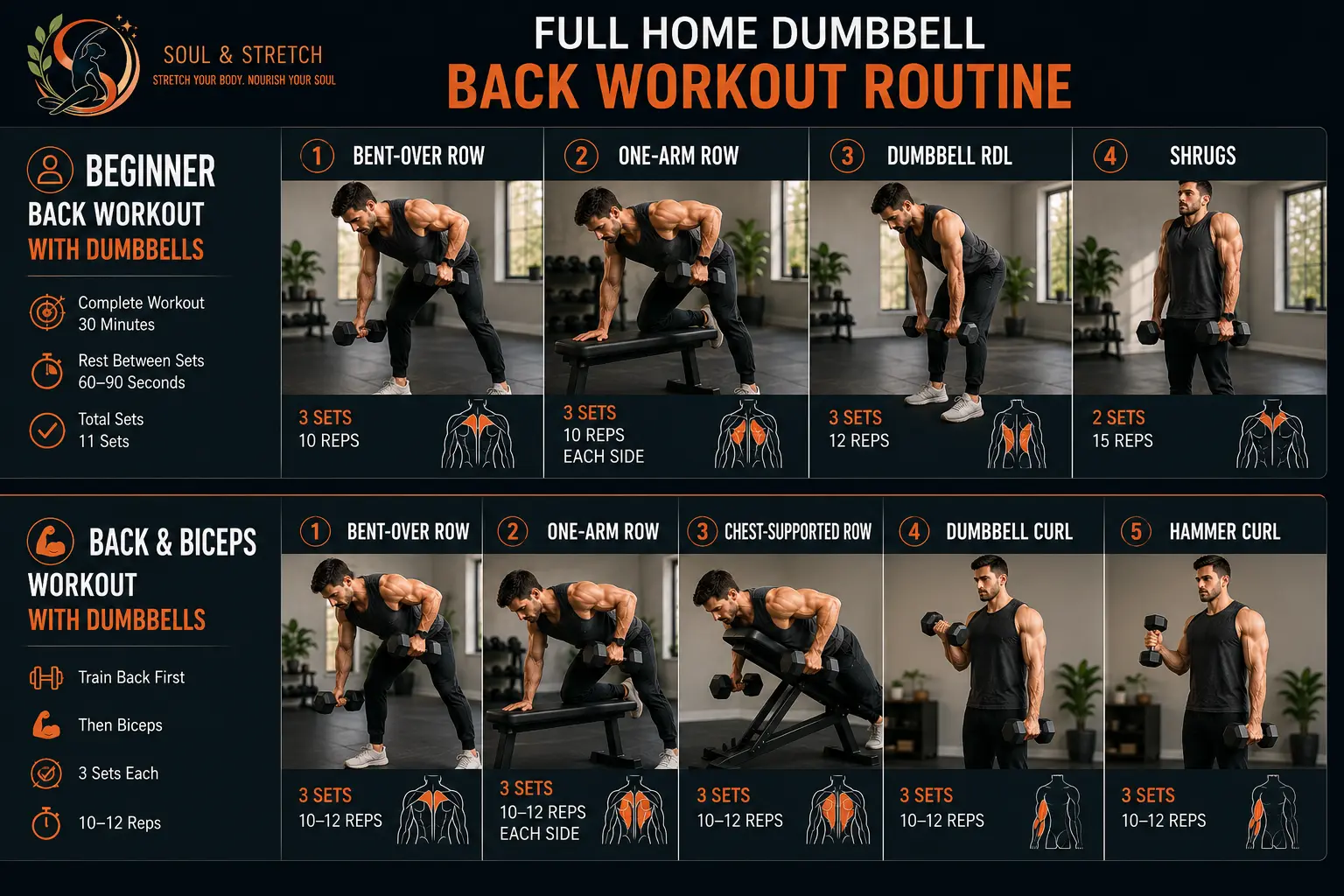 SOUL & STRETCH
STRETCH YOUR BODY. NOURISH YOUR SOUL

FULL HOME DUMBBELL
BACK WORKOUT ROUTINE

BEGINNER
BACK WORKOUT
WITH DUMBBELLS

Complete Workout
30 Minutes

Rest Between Sets
60–90 Seconds

Total Sets
11 Sets

1 BENT-OVER ROW
3 SETS
10 REPS

2 ONE-ARM ROW
3 SETS
10 REPS
EACH SIDE

3 DUMBBELL RDL
3 SETS
12 REPS

4 SHRUGS
2 SETS
15 REPS

BACK & BICEPS
WORKOUT
WITH DUMBBELLS

Train Back First

Then Biceps

3 Sets Each

10–12 Reps

1 BENT-OVER ROW
3 SETS
10–12 REPS

2 ONE-ARM ROW
3 SETS
10–12 REPS
EACH SIDE

3 CHEST-SUPPORTED ROW
3 SETS
10–12 REPS

4 DUMBBELL CURL
3 SETS
10–12 REPS

5 HAMMER CURL
3 SETS
10–12 REPS